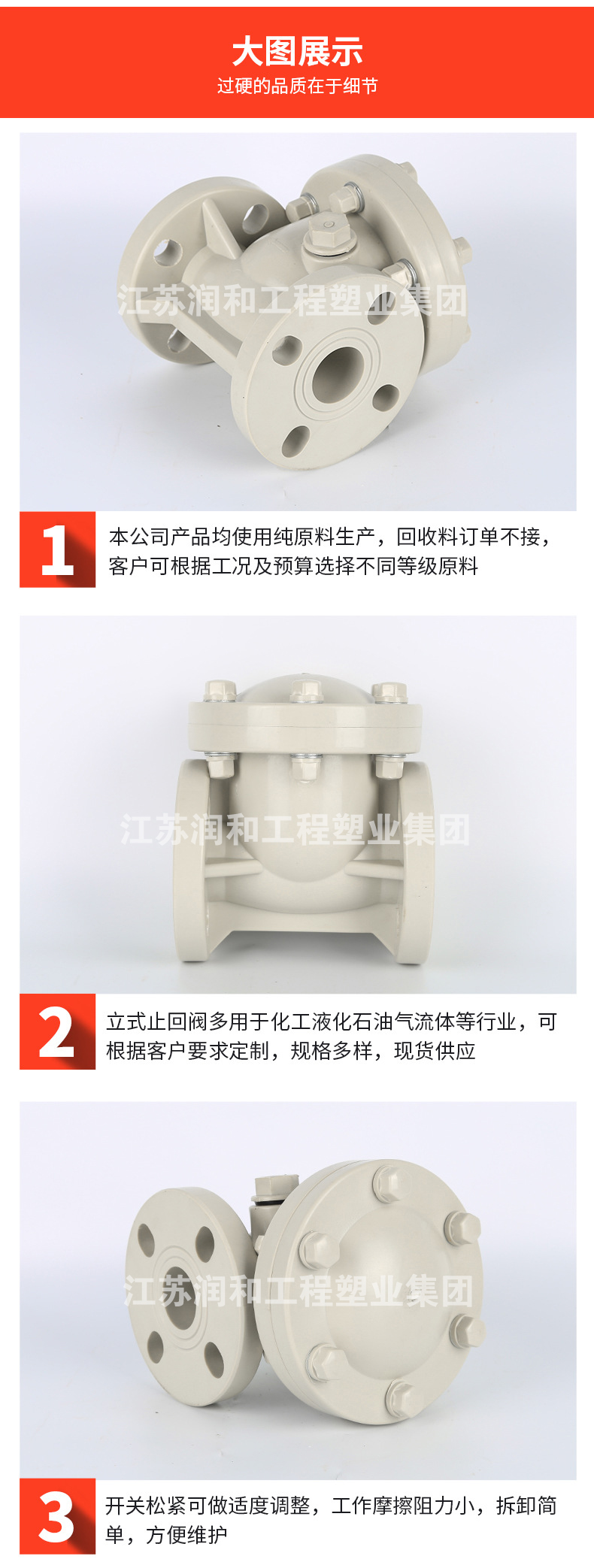 大图展示
过硬的品质在于细节

江苏润和工程塑业集团

1
本公司产品均使用纯原料生产，回收料订单不接，客户可根据工况及预算选择不同等级原料

江苏润和工程塑业集团

2
立式止回阀多用于化工液化石油气流体等行业，可根据客户要求定制，规格多样，现货供应

江苏润和工程塑业集团

3
开关松紧可做适度调整，工作摩擦阻力小，拆卸简单，方便维护