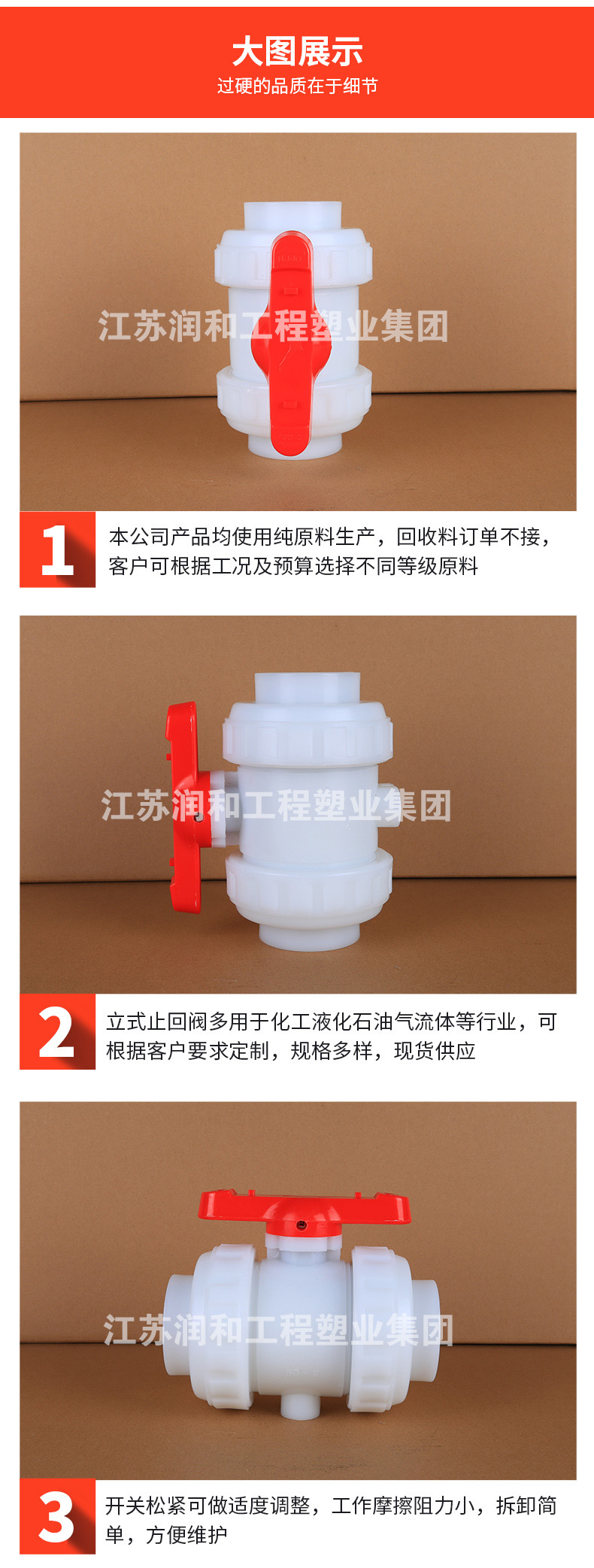 大图展示
过硬的品质在于细节

江苏润和工程塑业集团

1
本公司产品均使用纯原料生产，回收料订单不接，客户可根据工况及预算选择不同等级原料

江苏润和工程塑业集团

2
立式止回阀多用于化工液化石油气流体等行业，可根据客户要求定制，规格多样，现货供应

江苏润和工程塑业集团

3
开关松紧可做适度调整，工作摩擦阻力小，拆卸简单，方便维护